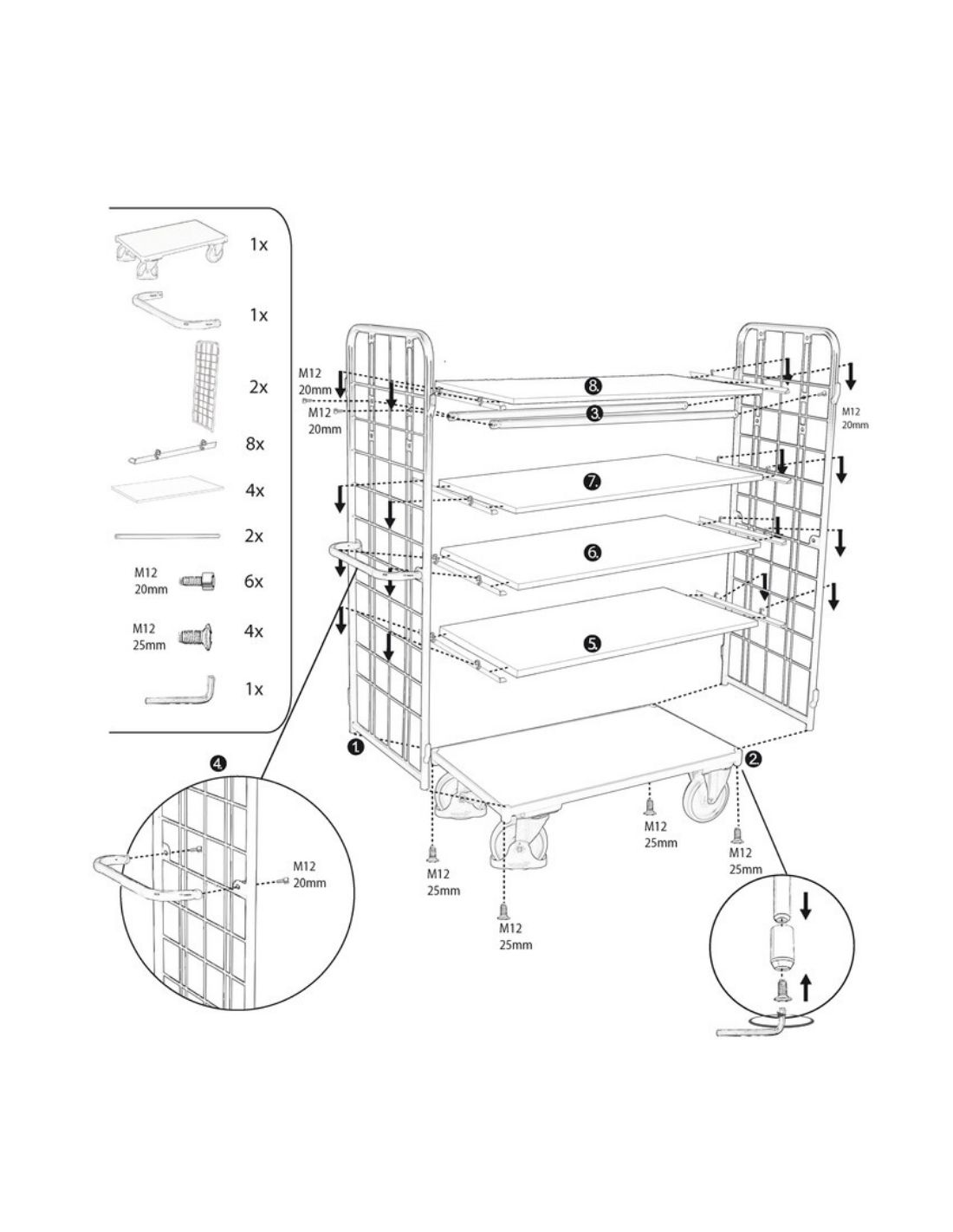 1x

1x

2x

8x

4x

2x

M12
20mm
6x

M12
25mm
4x

1x

M12
20mm

M12
20mm

8.

3.

M12
20mm

7.

6.

5.

1.

2.

4.

M12
20mm

M12
25mm

M12
25mm

M12
25mm

M12
25mm